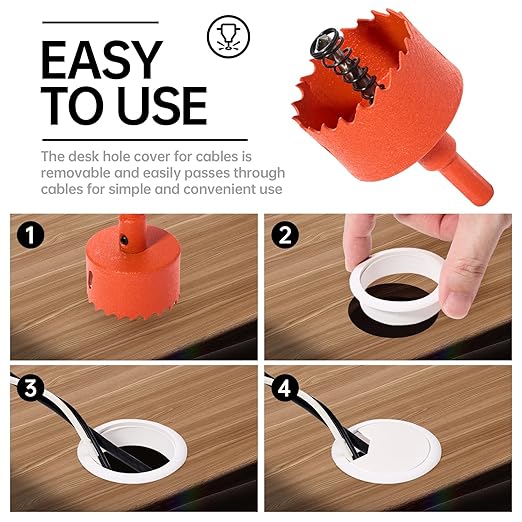 EASY TO USE

The desk hole cover for cables is removable and easily passes through cables for simple and convenient use

1

2

3

4