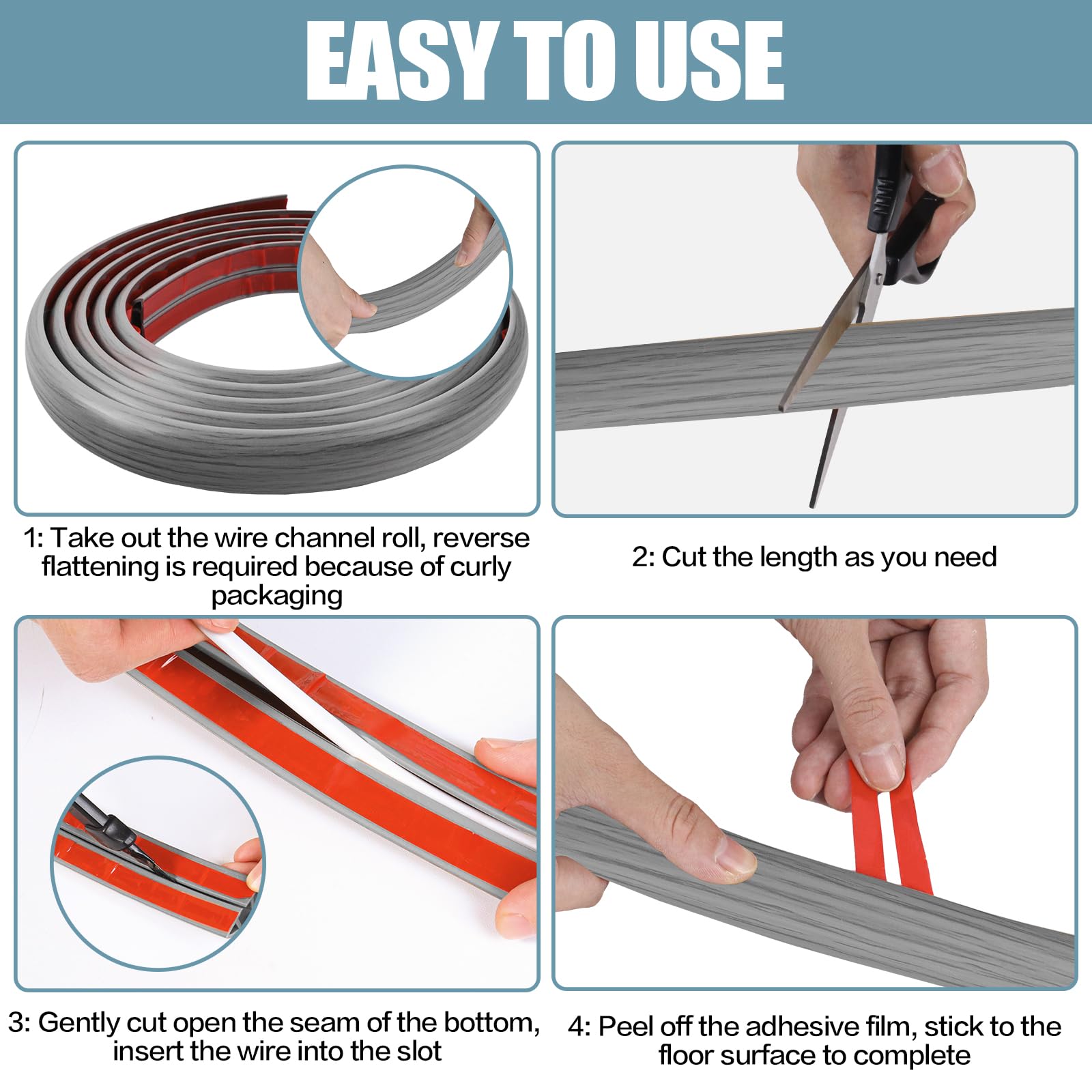 EASY TO USE

1: Take out the wire channel roll, reverse flattening is required because of curly packaging

2: Cut the length as you need

3: Gently cut open the seam of the bottom, insert the wire into the slot

4: Peel off the adhesive film, stick to the floor surface to complete