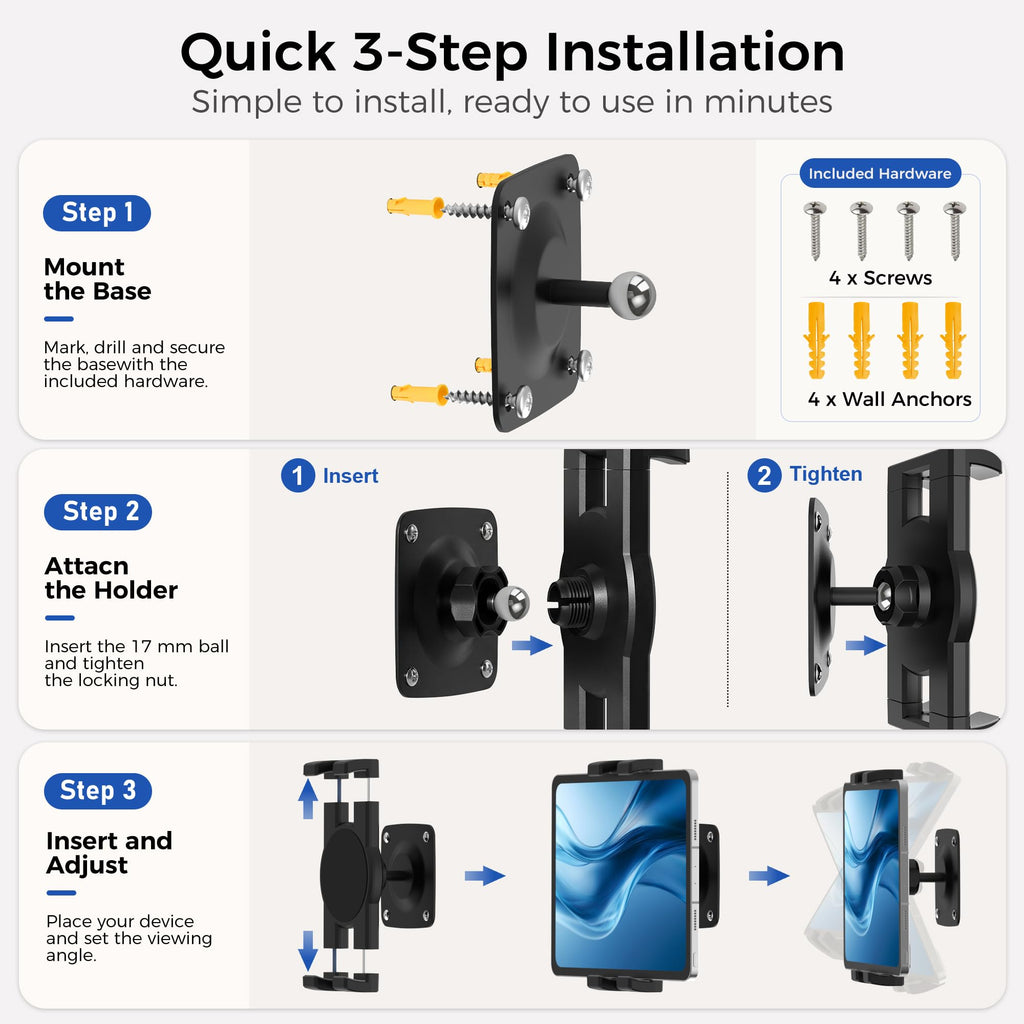 Quick 3-Step Installation
Simple to install, ready to use in minutes

Step 1

Mount the Base

Mark, drill and secure the basewith the included hardware.

Included Hardware

4 x Screws

4 x Wall Anchors

Step 2

Attacn the Holder

Insert the 17 mm ball and tighten the locking nut.

1 Insert

2 Tighten

Step 3

Insert and Adjust

Place your device and set the viewing angle.