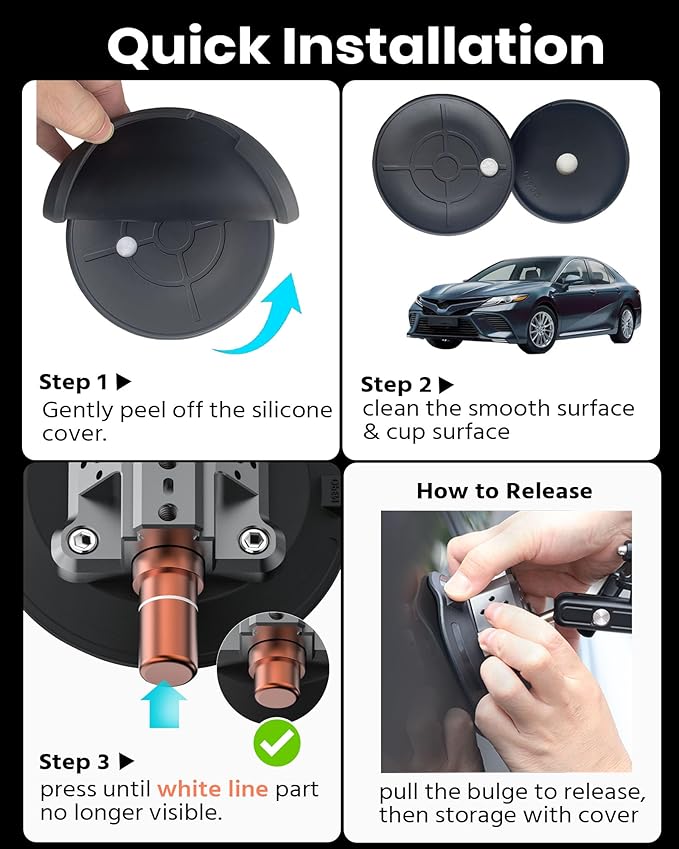 Quick Installation

Step 1 ▶
Gently peel off the silicone cover.

Step 2 ▶
clean the smooth surface & cup surface

Step 3 ▶
press until white line part no longer visible.

How to Release

pull the bulge to release, then storage with cover