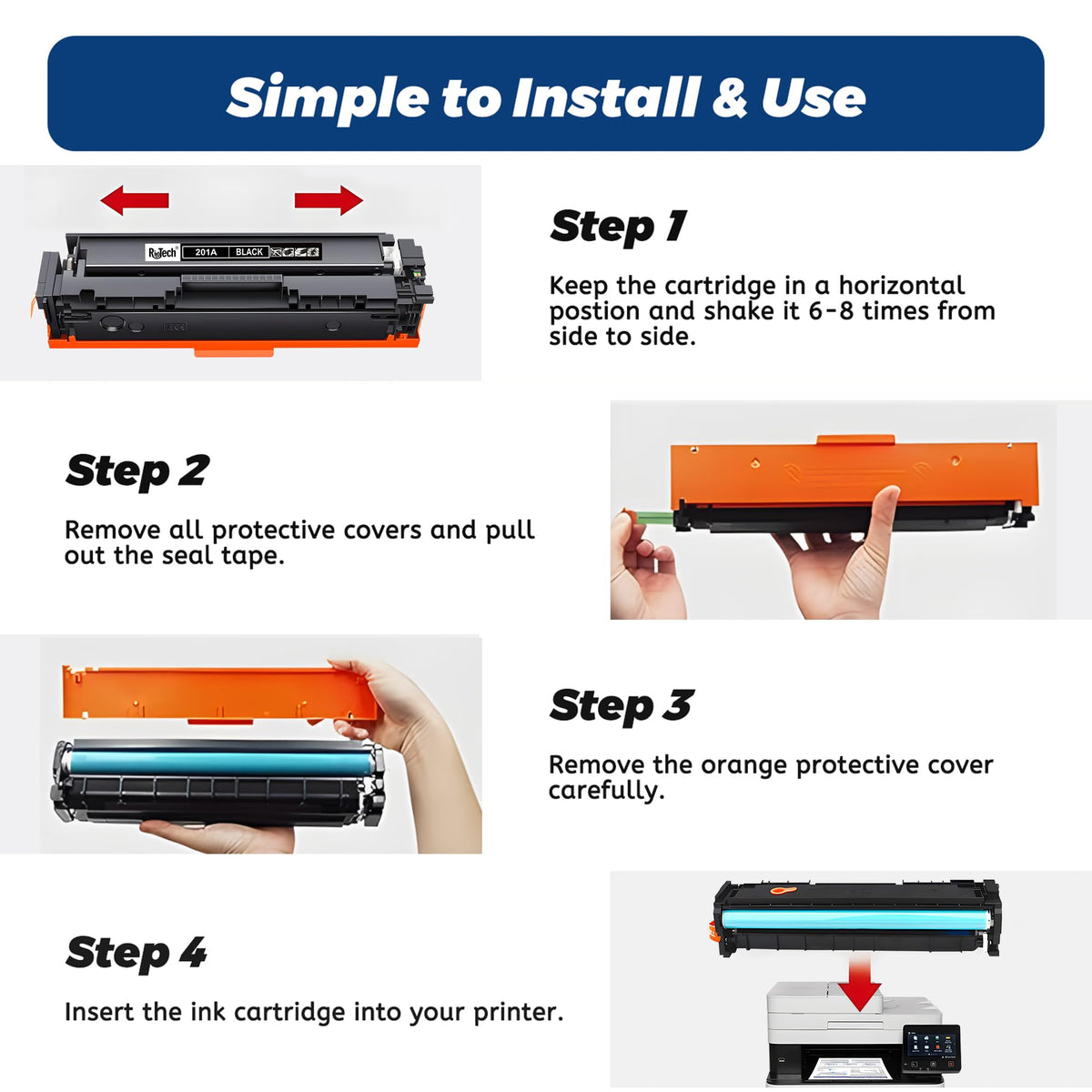 Simple to Install & Use

ReTech 201A BLACK

Step 1

Keep the cartridge in a horizontal postion and shake it 6-8 times from side to side.

Step 2

Remove all protective covers and pull out the seal tape.

Step 3

Remove the orange protective cover carefully.

Step 4

Insert the ink cartridge into your printer.