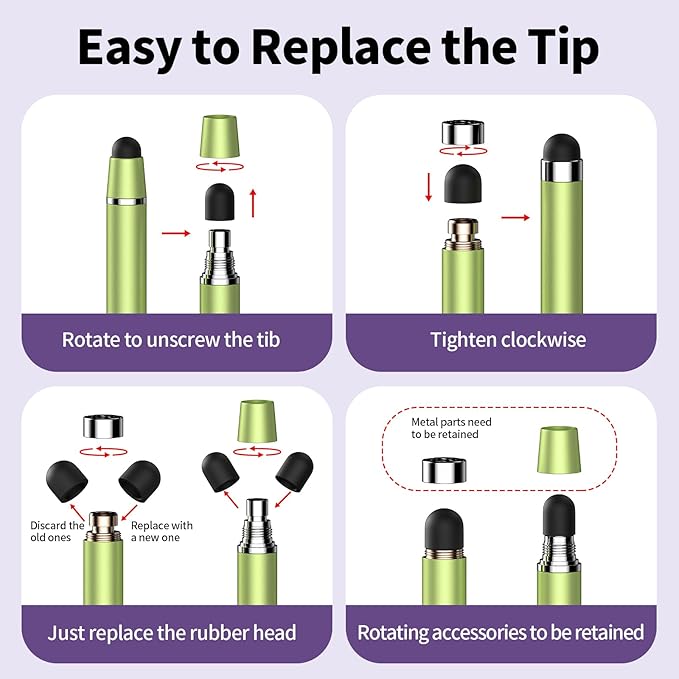 Easy to Replace the Tip

Rotate to unscrew the tib

Tighten clockwise

Discard the old ones

Replace with a new one

Just replace the rubber head

Metal parts need to be retained

Rotating accessories to be retained