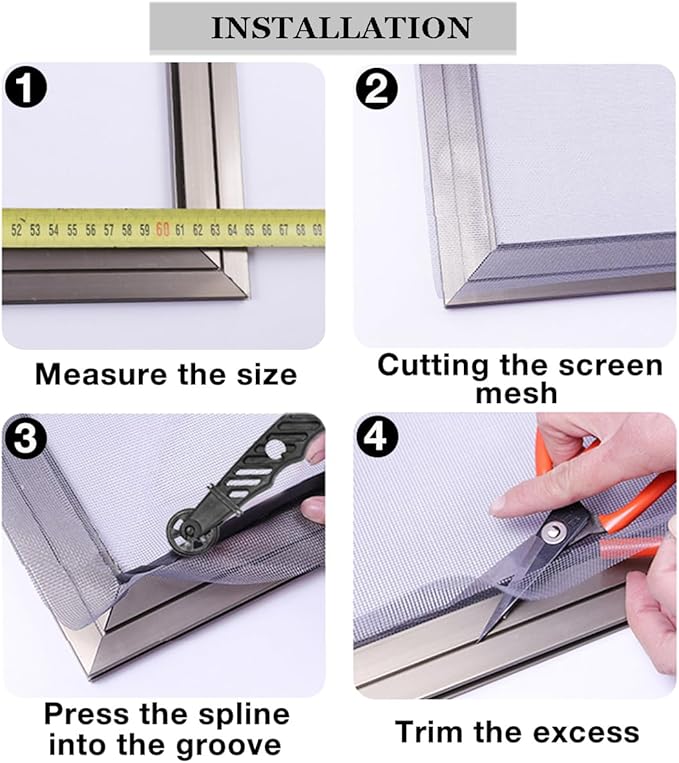 INSTALLATION

1

52 53 54 55 56 57 58 59 60 61 62 63 64 65 66 67 68 69

Measure the size

2

Cutting the screen mesh

3

Press the spline into the groove

4

Trim the excess