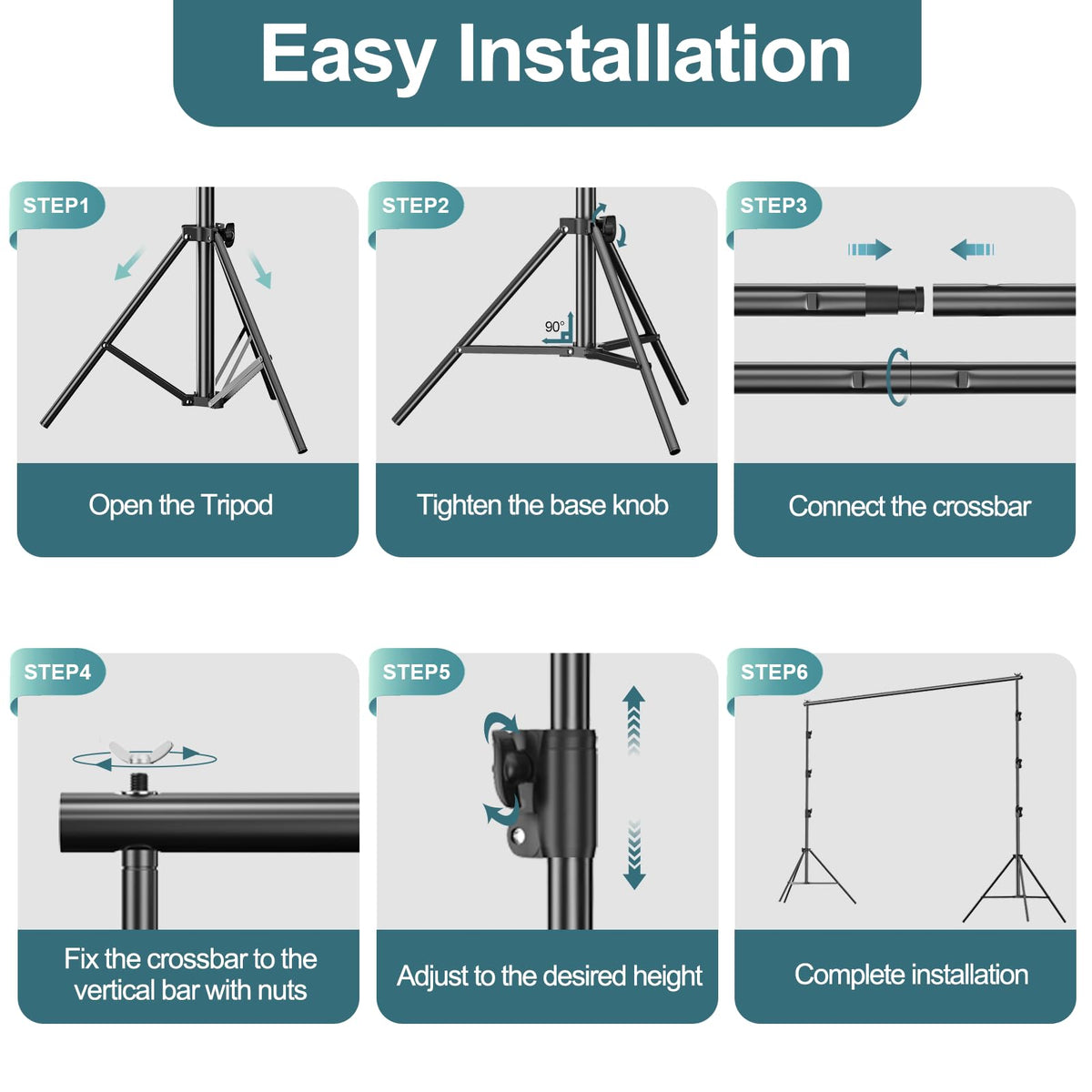 Easy Installation

STEP1

Open the Tripod

STEP2

90°

Tighten the base knob

STEP3

Connect the crossbar

STEP4

Fix the crossbar to the vertical bar with nuts

STEP5

Adjust to the desired height

STEP6

Complete installation