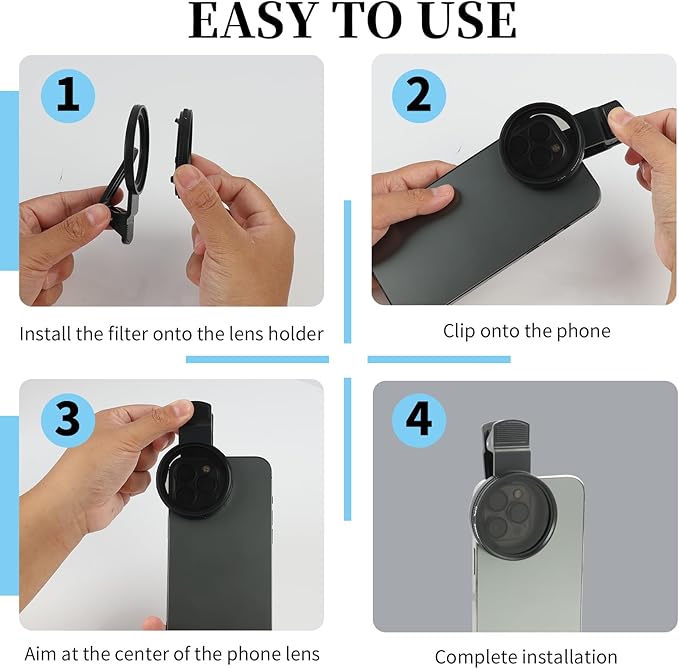 EASY TO USE

1

Install the filter onto the lens holder

2

Clip onto the phone

3

Aim at the center of the phone lens

4

Complete installation