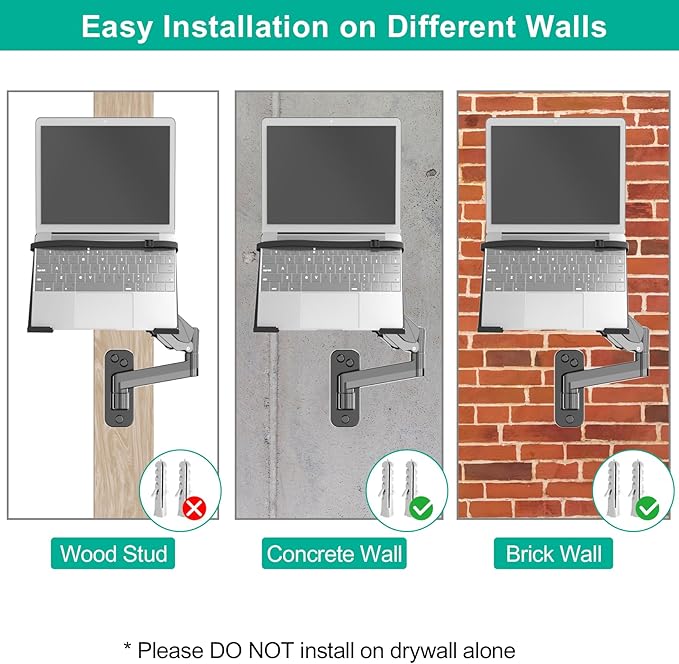 Easy Installation on Different Walls

Wood Stud

Concrete Wall

Brick Wall

* Please DO NOT install on drywall alone