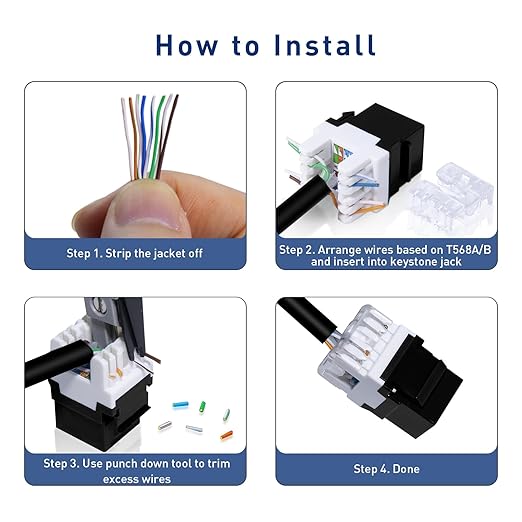 How to Install

Step 1. Strip the jacket off

Step 2. Arrange wires based on T568A/B and insert into keystone jack

Step 3. Use punch down tool to trim excess wires

Step 4. Done