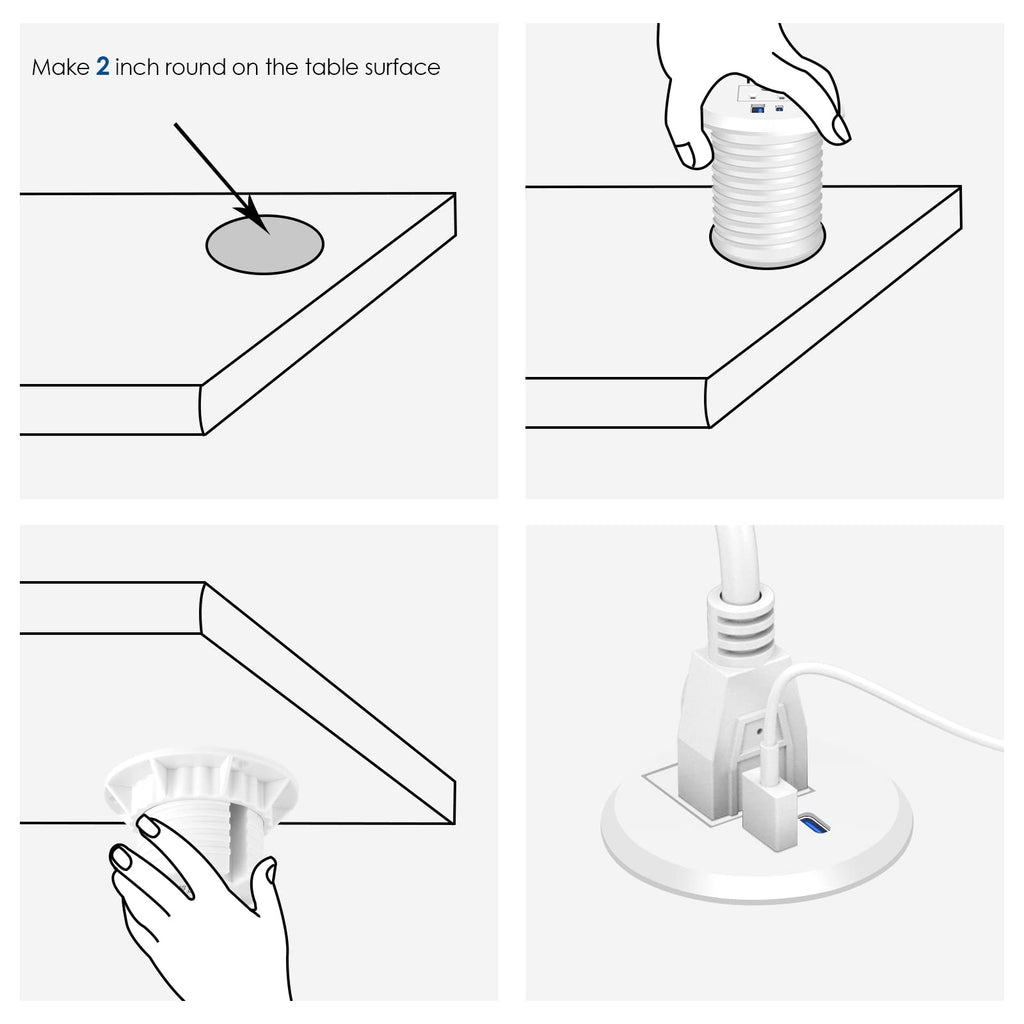 Make 2 inch round on the table surface