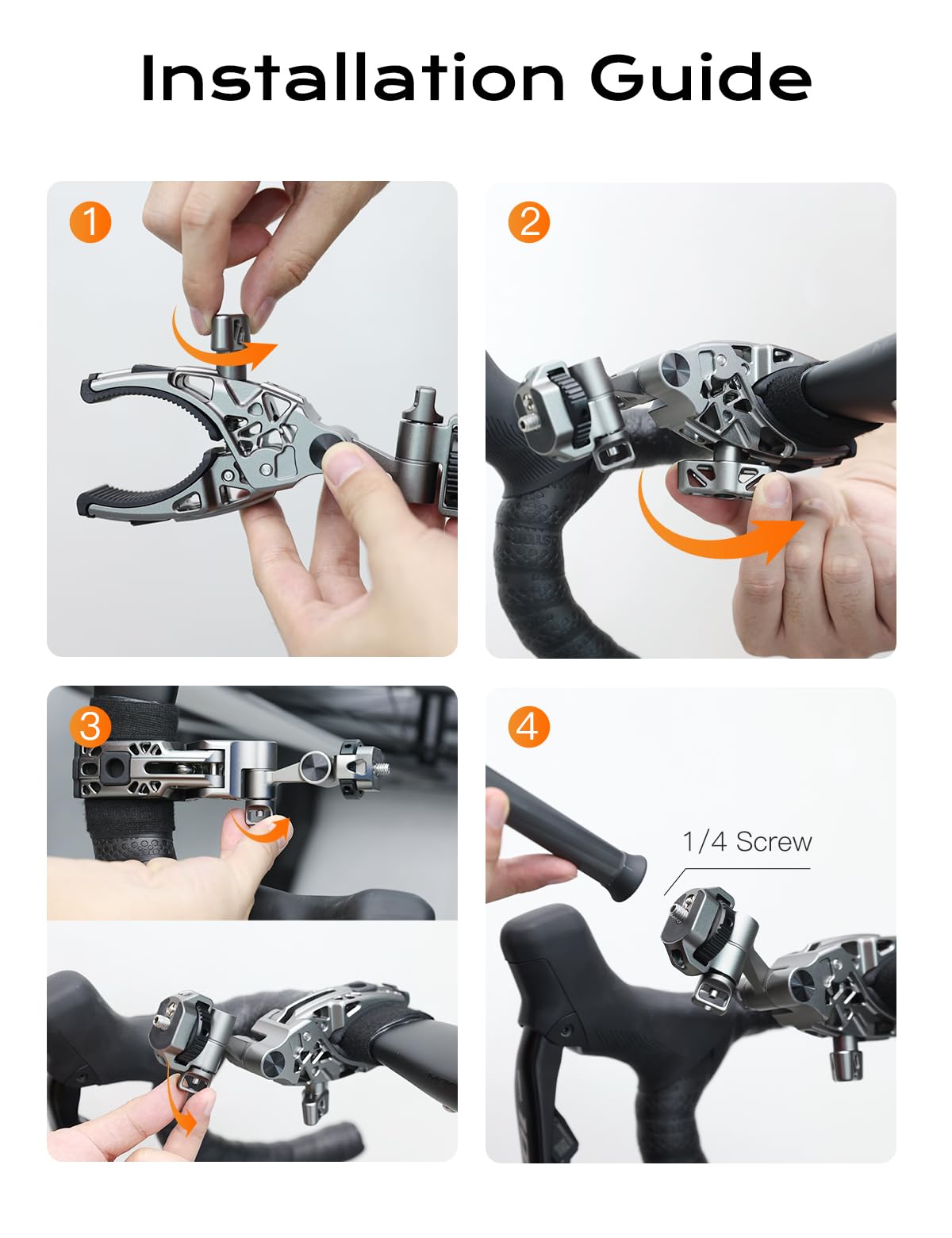 Installation Guide

1

2

3

4

1/4 Screw