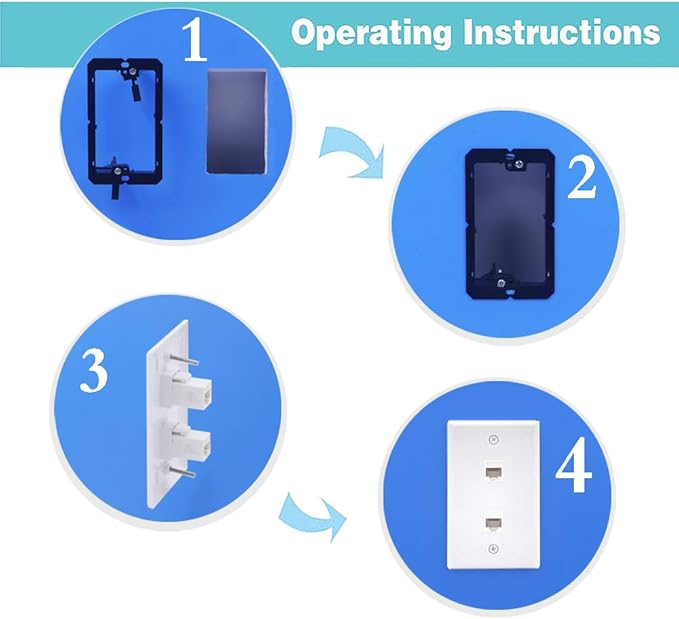 Operating Instructions

1

2

3

4